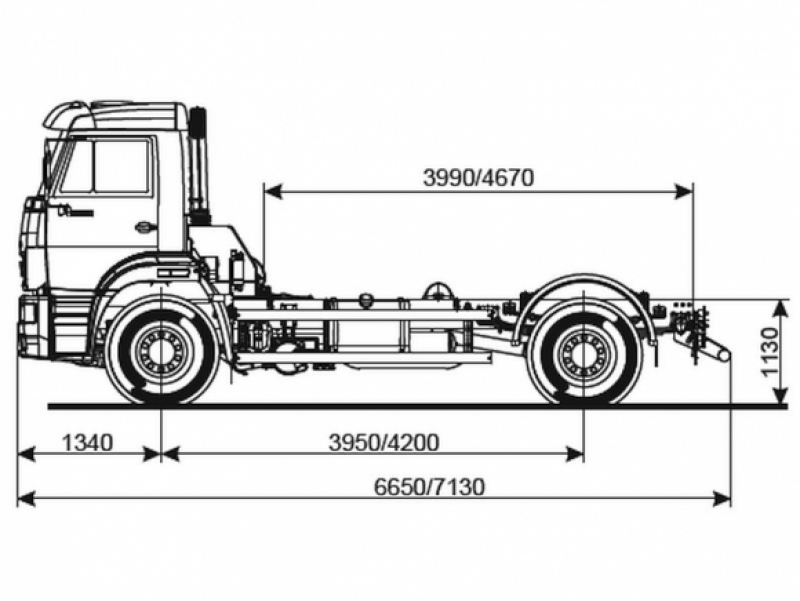 3990/4670

1130

1340

3950/4200

6650/7130